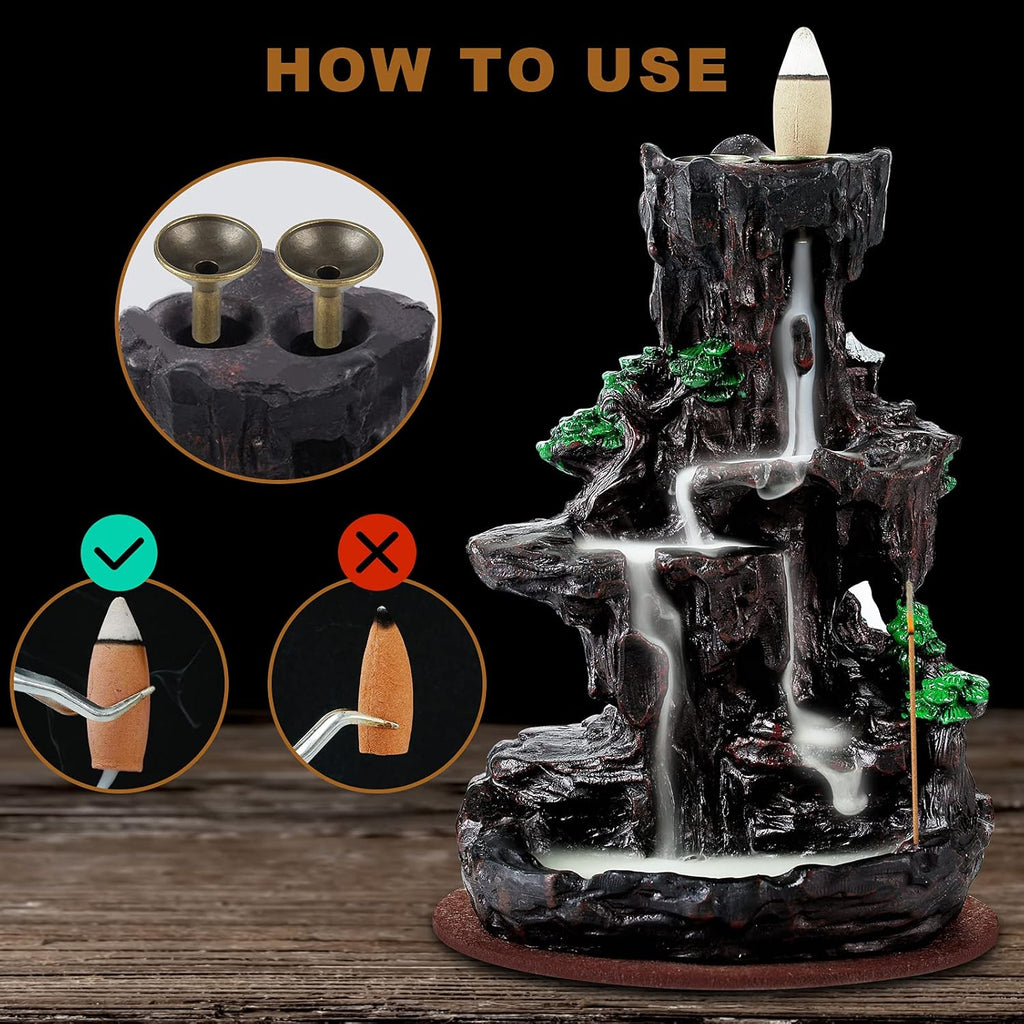 HOW TO USE