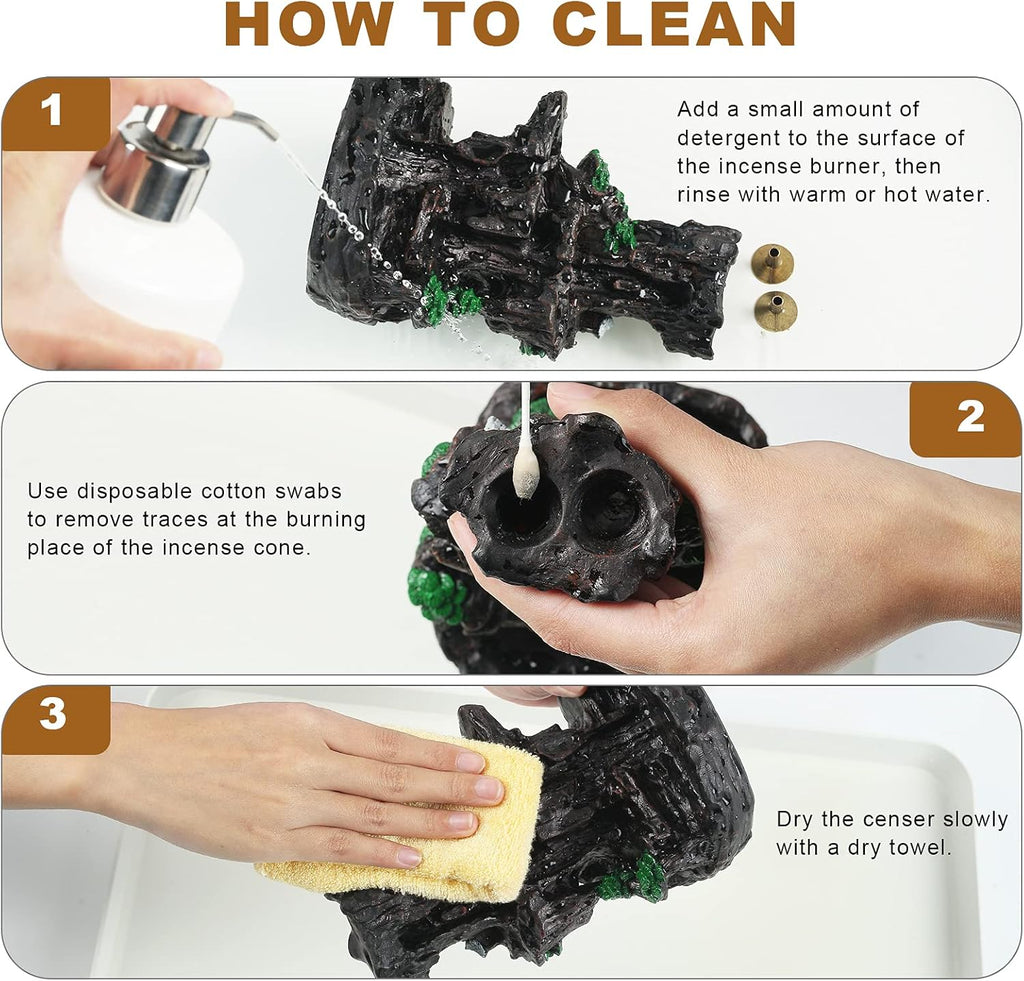 HOW TO CLEAN

1

Add a small amount of detergent to the surface of the incense burner, then rinse with warm or hot water.

2

Use disposable cotton swabs to remove traces at the burning place of the incense cone.

3

Dry the censer slowly with a dry towel.