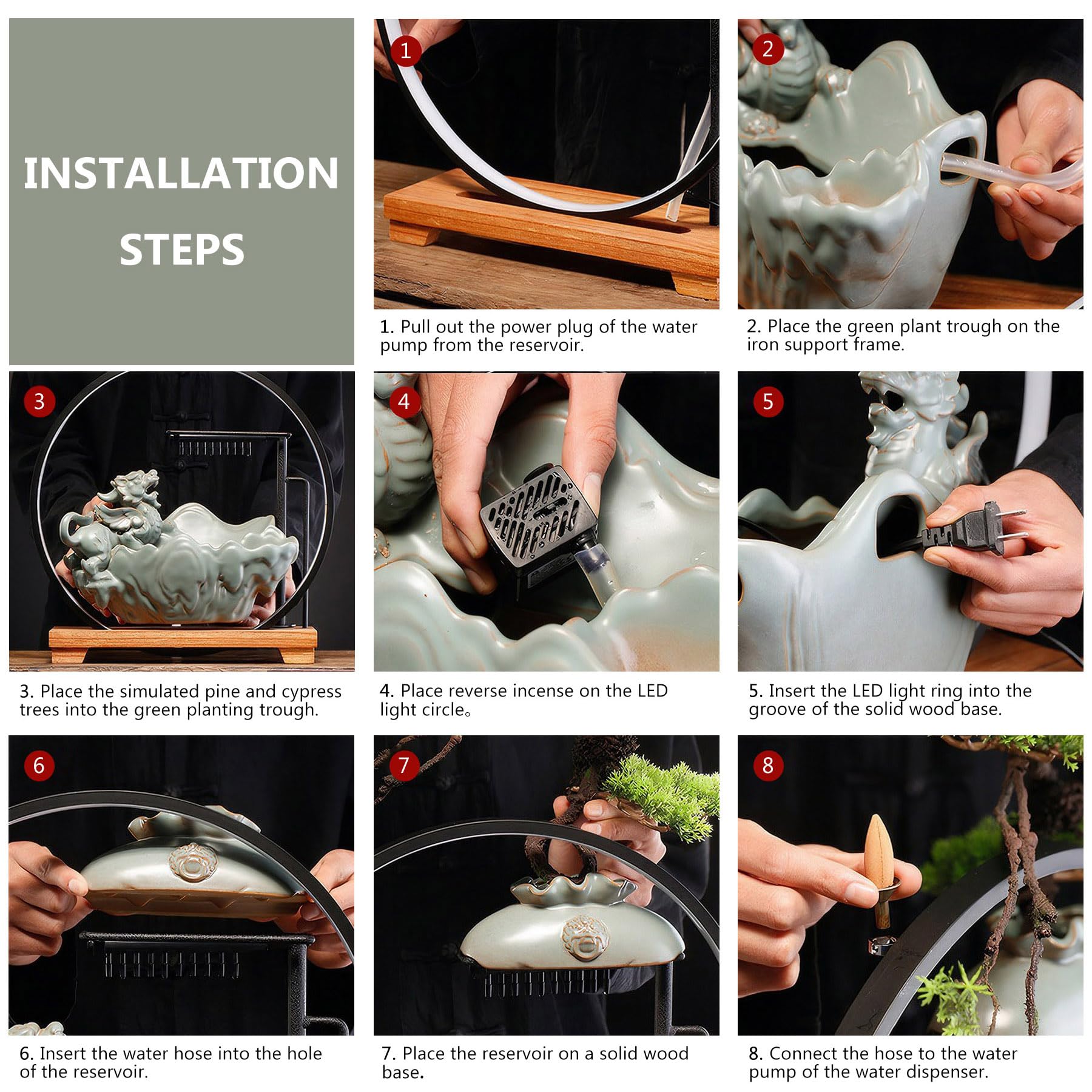 INSTALLATION STEPS

1

1. Pull out the power plug of the water pump from the reservoir.

2

2. Place the green plant trough on the iron support frame.

3

3. Place the simulated pine and cypress trees into the green planting trough.

4

4. Place reverse incense on the LED light circle。

5

5. Insert the LED light ring into the groove of the solid wood base.

6

6. Insert the water hose into the hole of the reservoir.

7

7. Place the reservoir on a solid wood base.

8

8. Connect the hose to the water pump of the water dispenser.