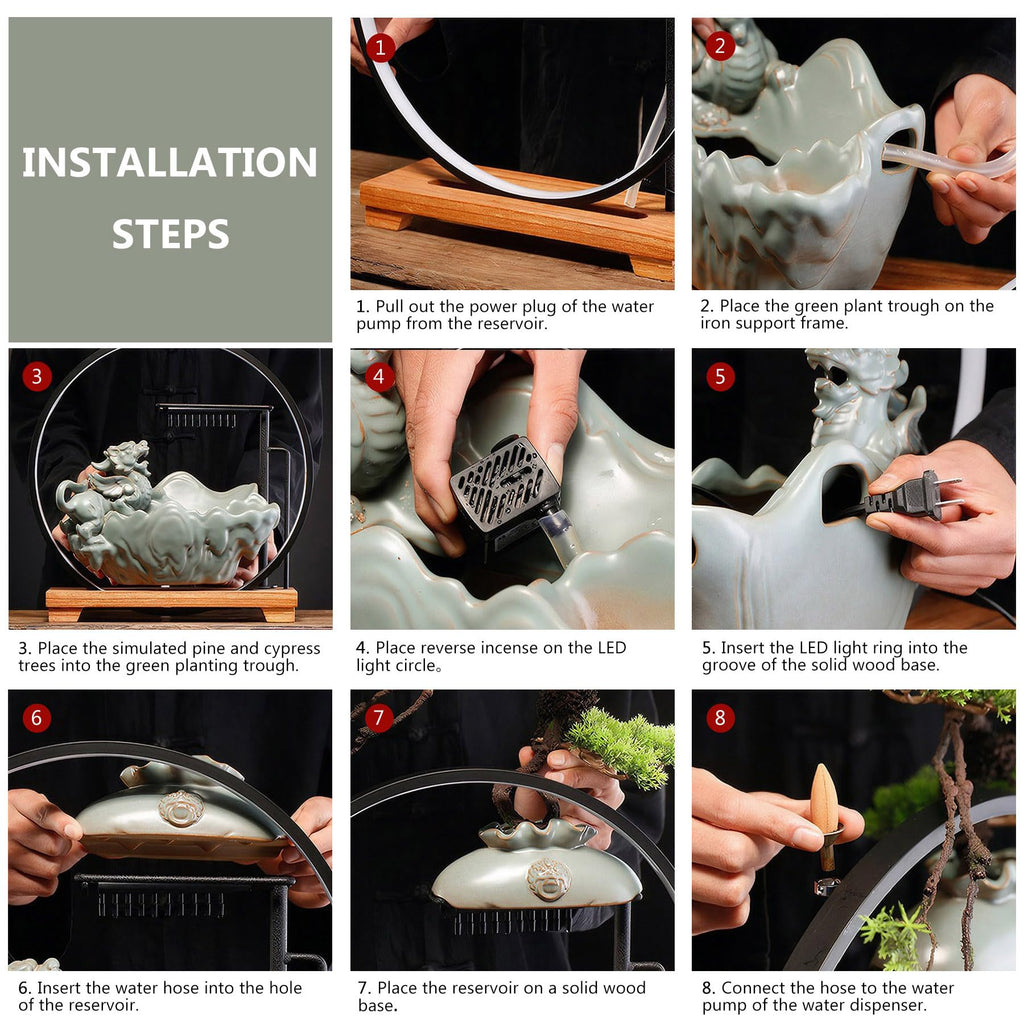 INSTALLATION STEPS

1

1. Pull out the power plug of the water pump from the reservoir.

2

2. Place the green plant trough on the iron support frame.

3

3. Place the simulated pine and cypress trees into the green planting trough.

4

4. Place reverse incense on the LED light circle。

5

5. Insert the LED light ring into the groove of the solid wood base.

6

6. Insert the water hose into the hole of the reservoir.

7

7. Place the reservoir on a solid wood base.

8

8. Connect the hose to the water pump of the water dispenser.