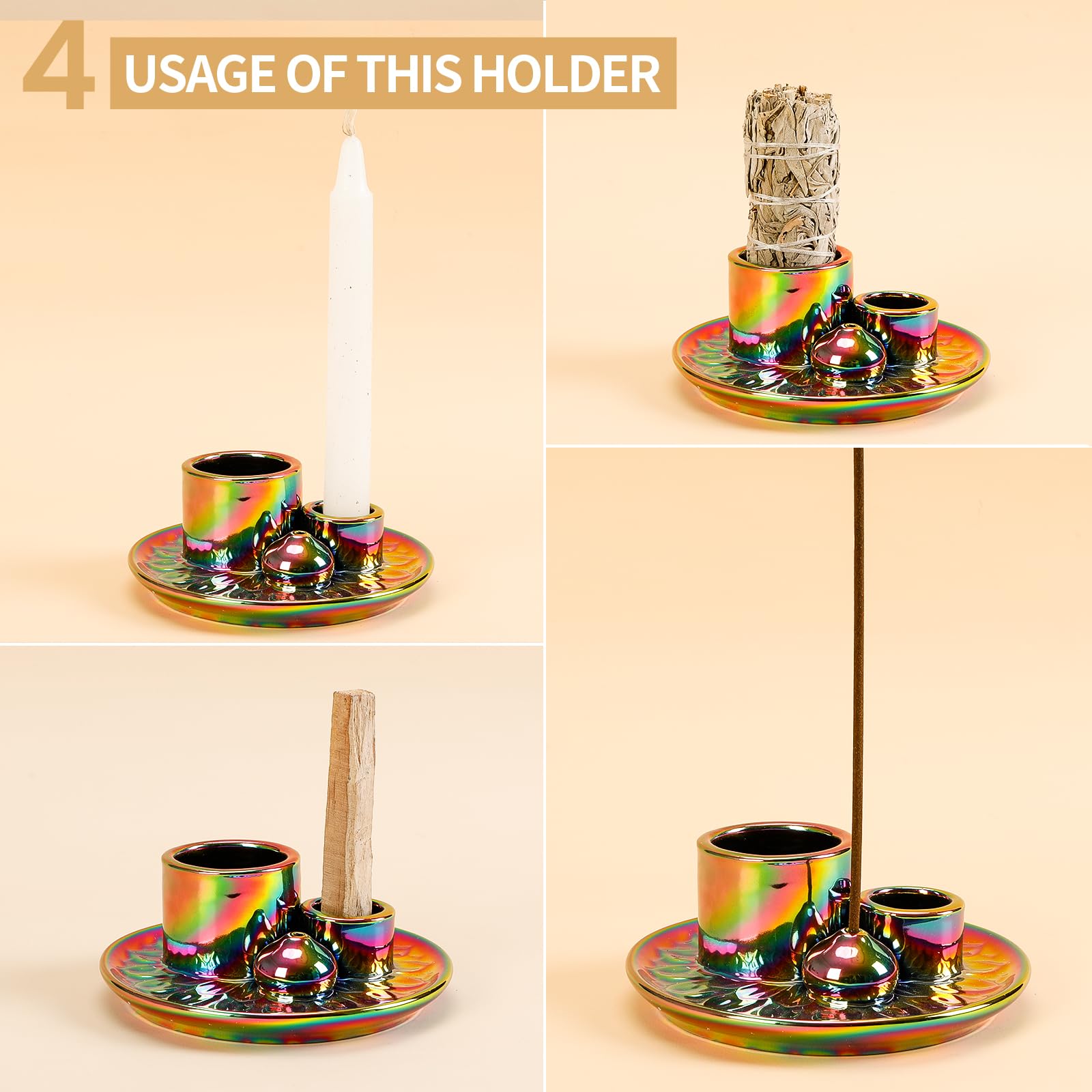 4 USAGE OF THIS HOLDER