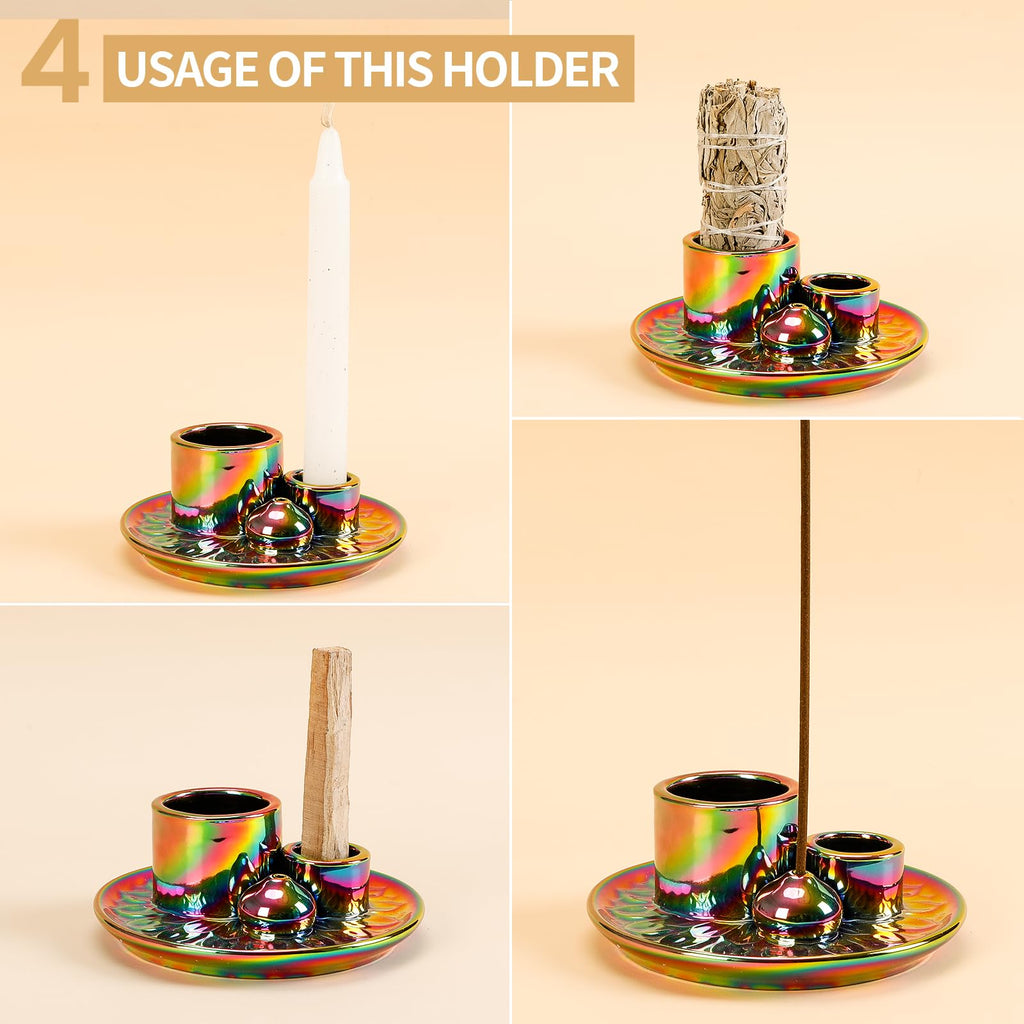 4 USAGE OF THIS HOLDER