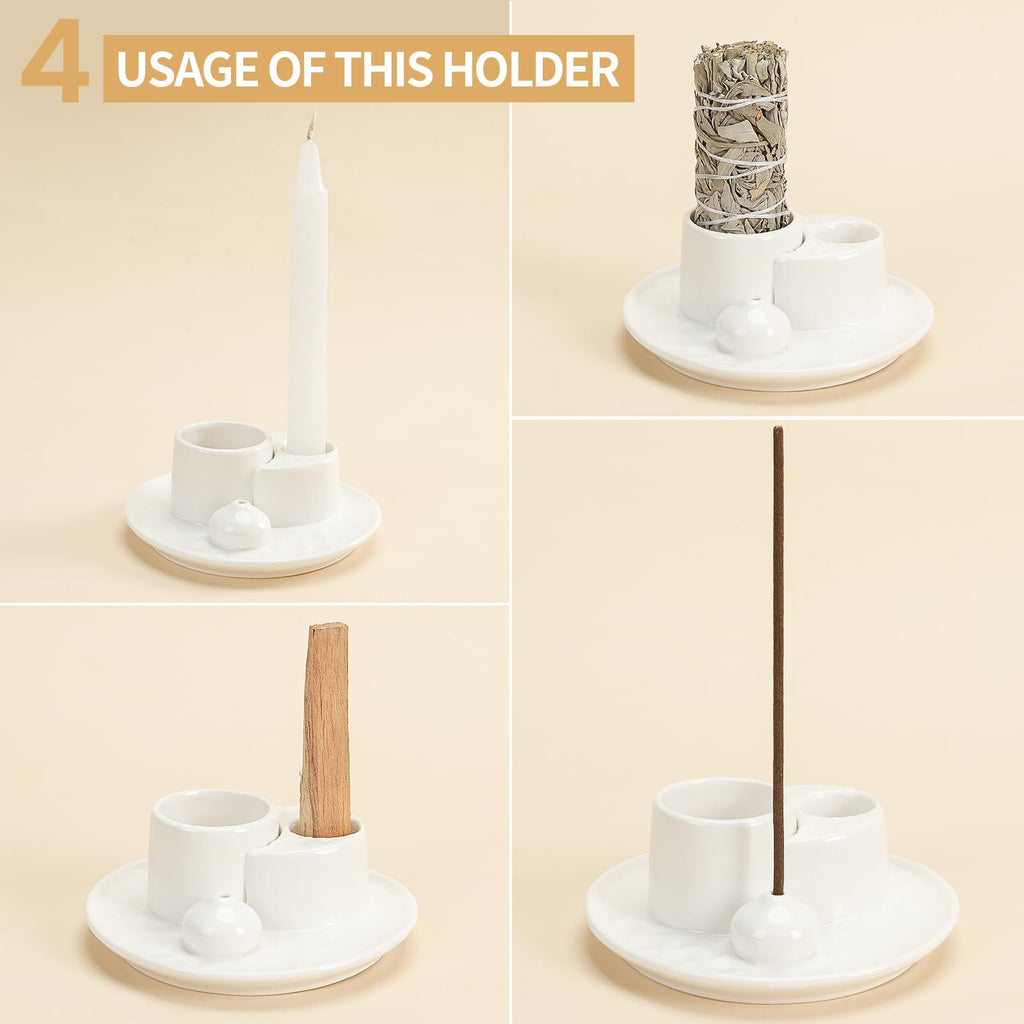 4 USAGE OF THIS HOLDER