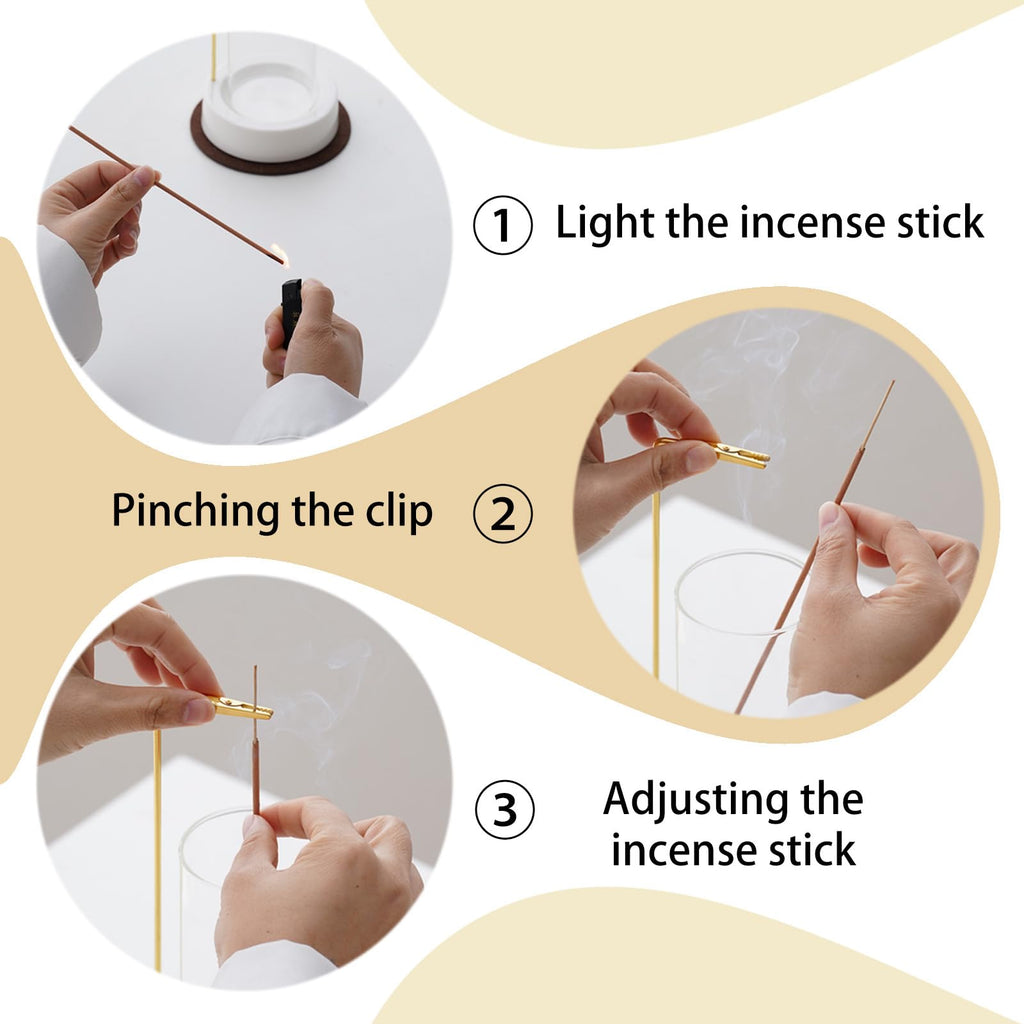 1 Light the incense stick

Pinching the clip 2

3 Adjusting the incense stick