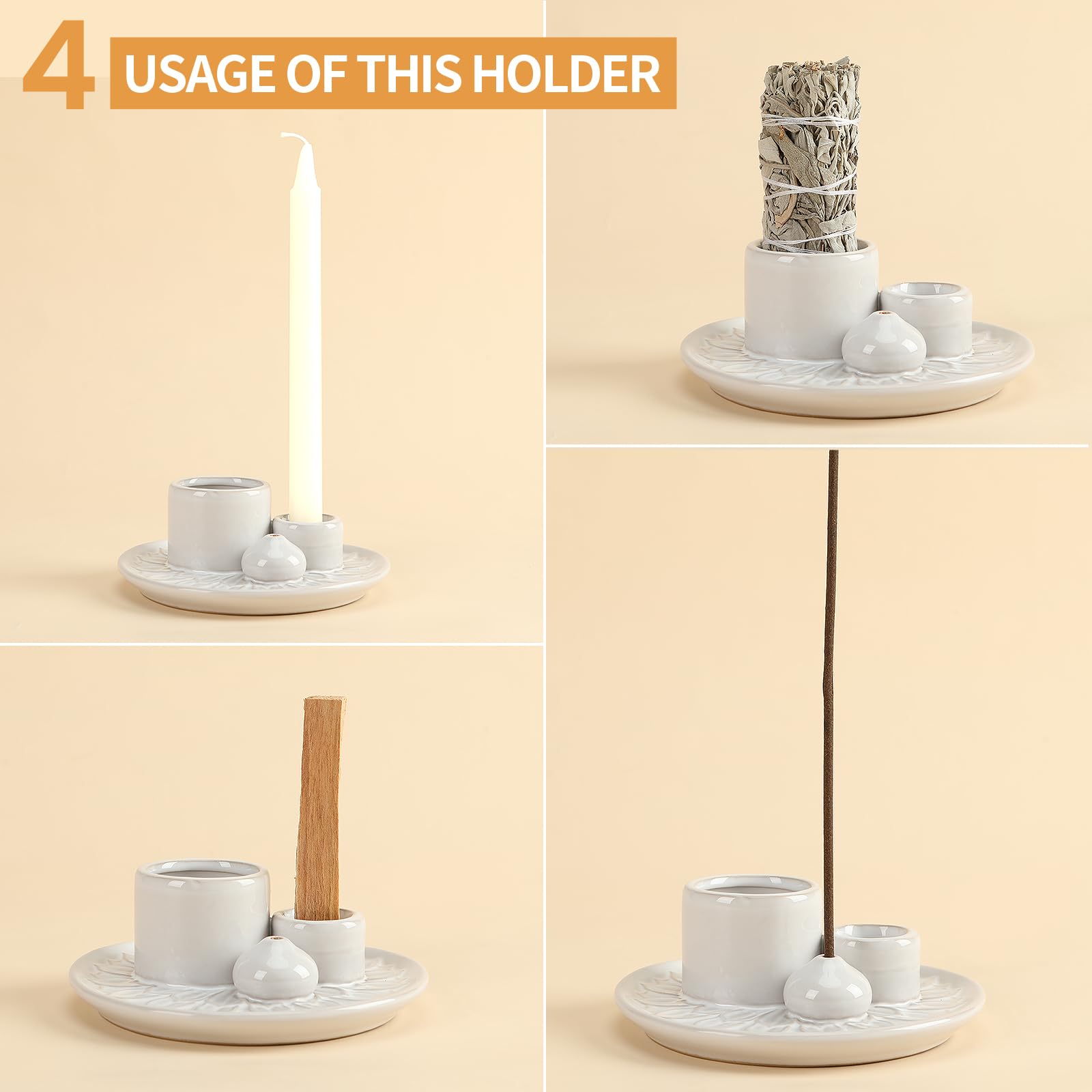 4 USAGE OF THIS HOLDER