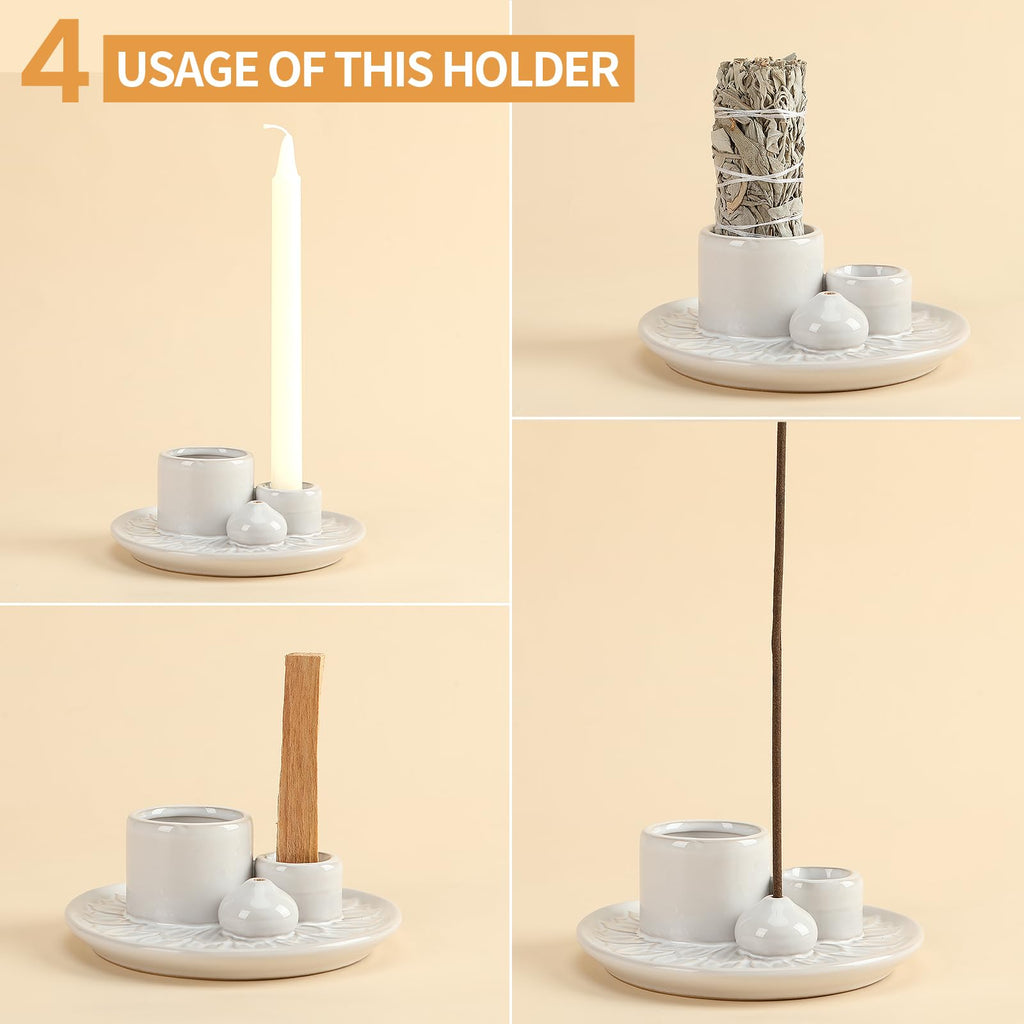 4 USAGE OF THIS HOLDER