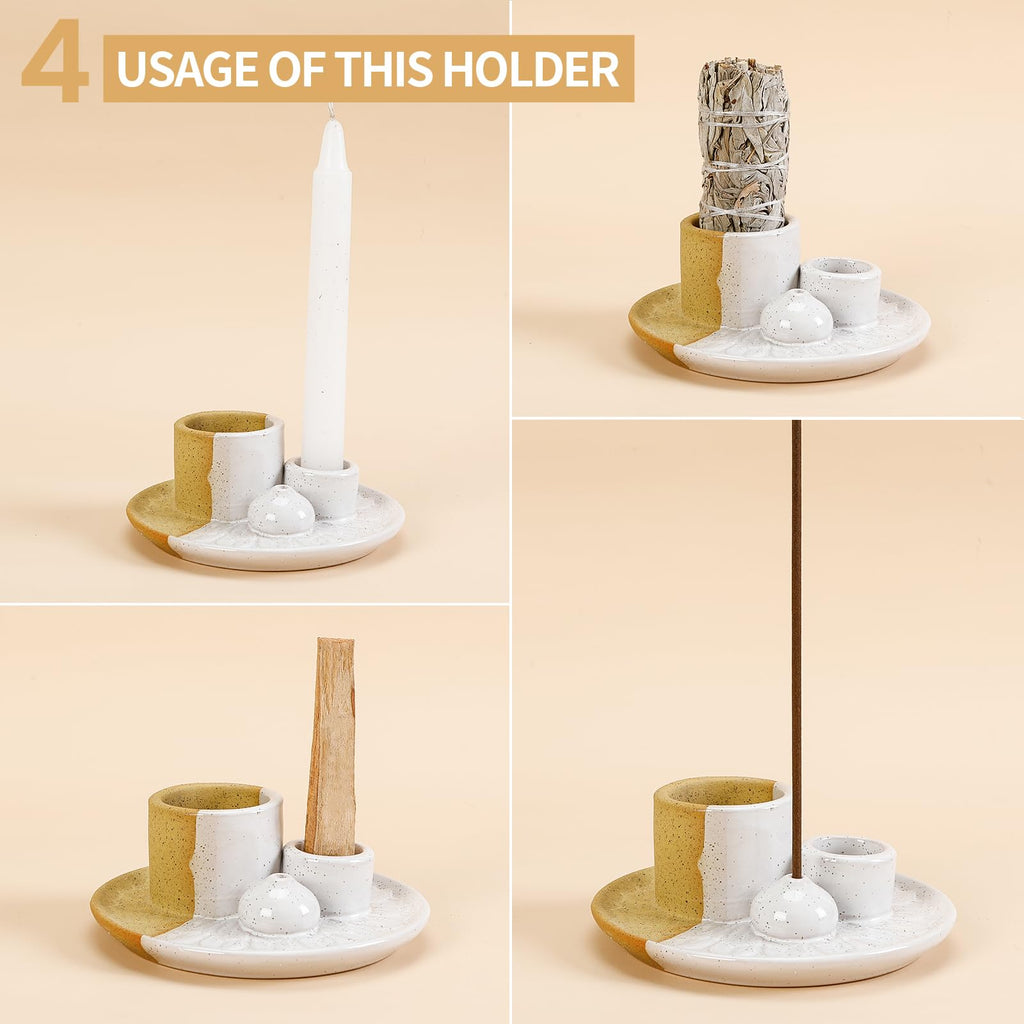 4 USAGE OF THIS HOLDER